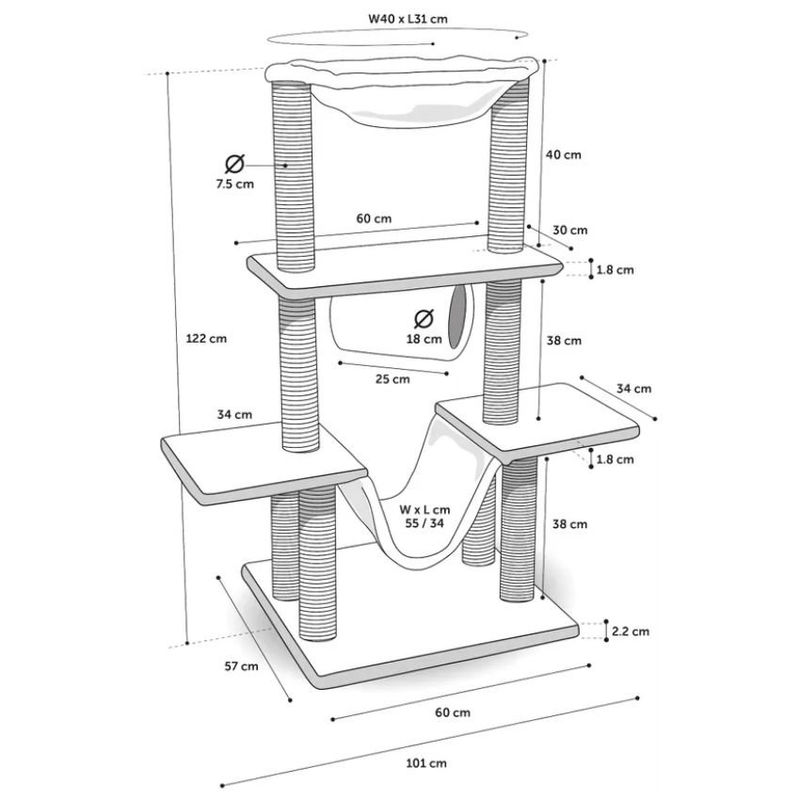 W40 x L31 cm

40 cm

Ø
7.5 cm

60 cm

30 cm

1.8 cm

Ø
18 cm

38 cm

122 cm

25 cm

34 cm

34 cm

1.8 cm

W x L cm
55 / 34

38 cm

2.2 cm

57 cm

60 cm

101 cm