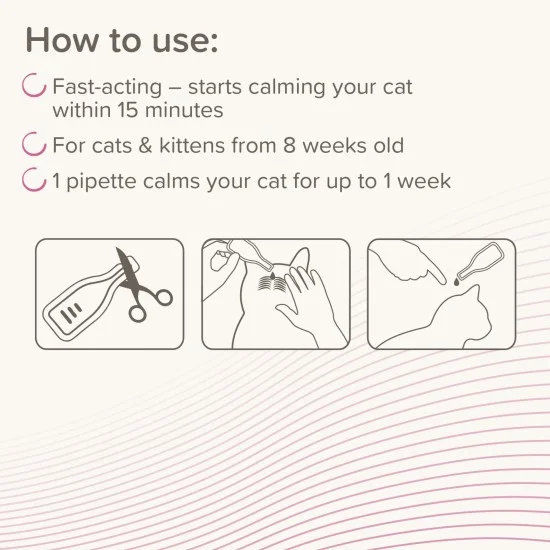 How to use:

Fast-acting – starts calming your cat within 15 minutes

For cats & kittens from 8 weeks old

1 pipette calms your cat for up to 1 week