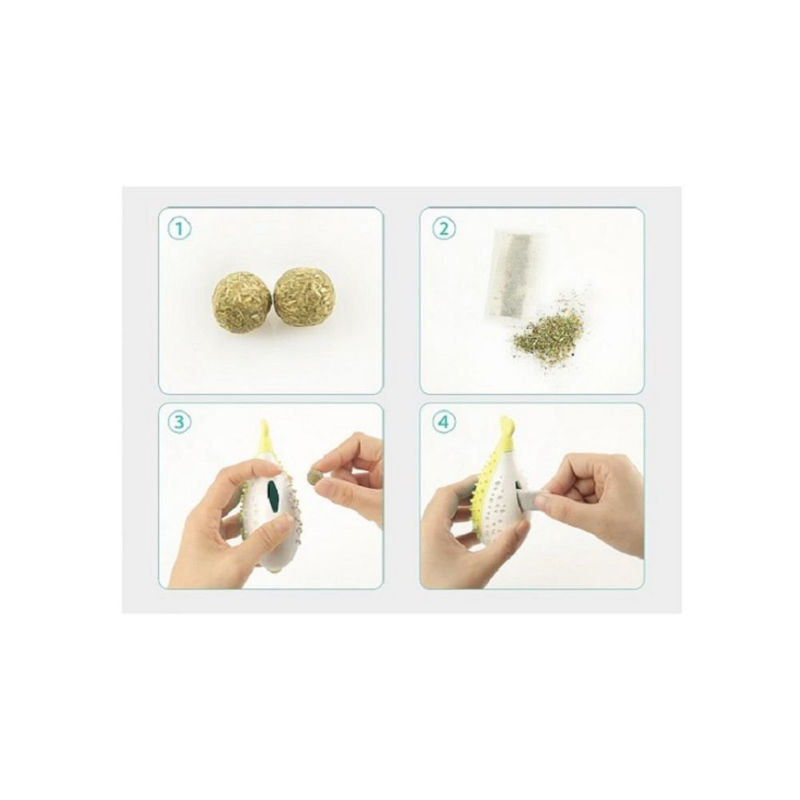 1

2

3

4